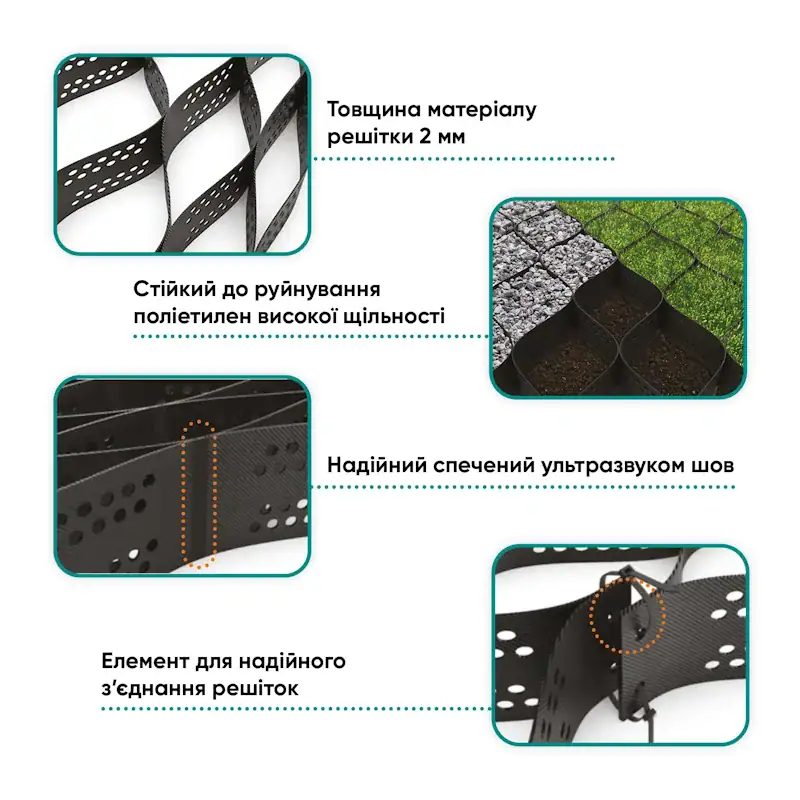 Товщина матеріалу
решітки 2 мм

Стійкий до руйнування
поліетилен високої щільності

Надійний спечений ультразвуком шов

Елемент для надійного
з'єднання решіток